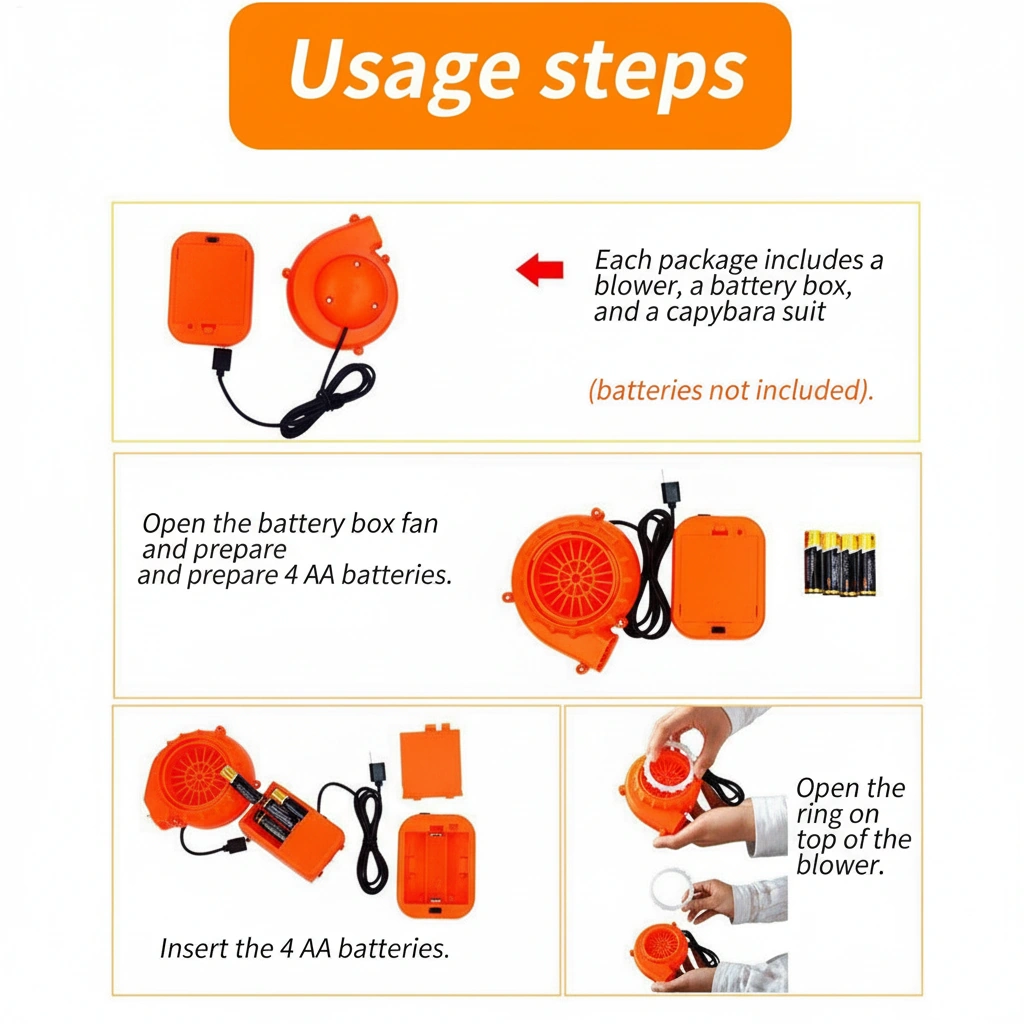 Usage steps

Each package includes a blower, a battery box, and a capybara suit

(batteries not included).

Open the battery box fan and prepare
and prepare 4 AA batteries.

Insert the 4 AA batteries.

Open the ring on top of the blower.